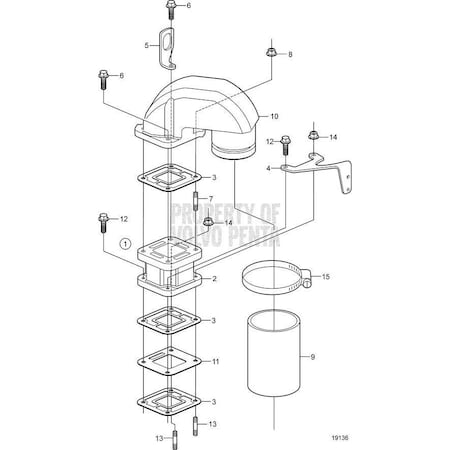 6
5
8
6
10
12
14
4
3
7
PROPERTY OF VOLVO PENTA
12
14
1
2
15
3
11
9
3
13
13
19136